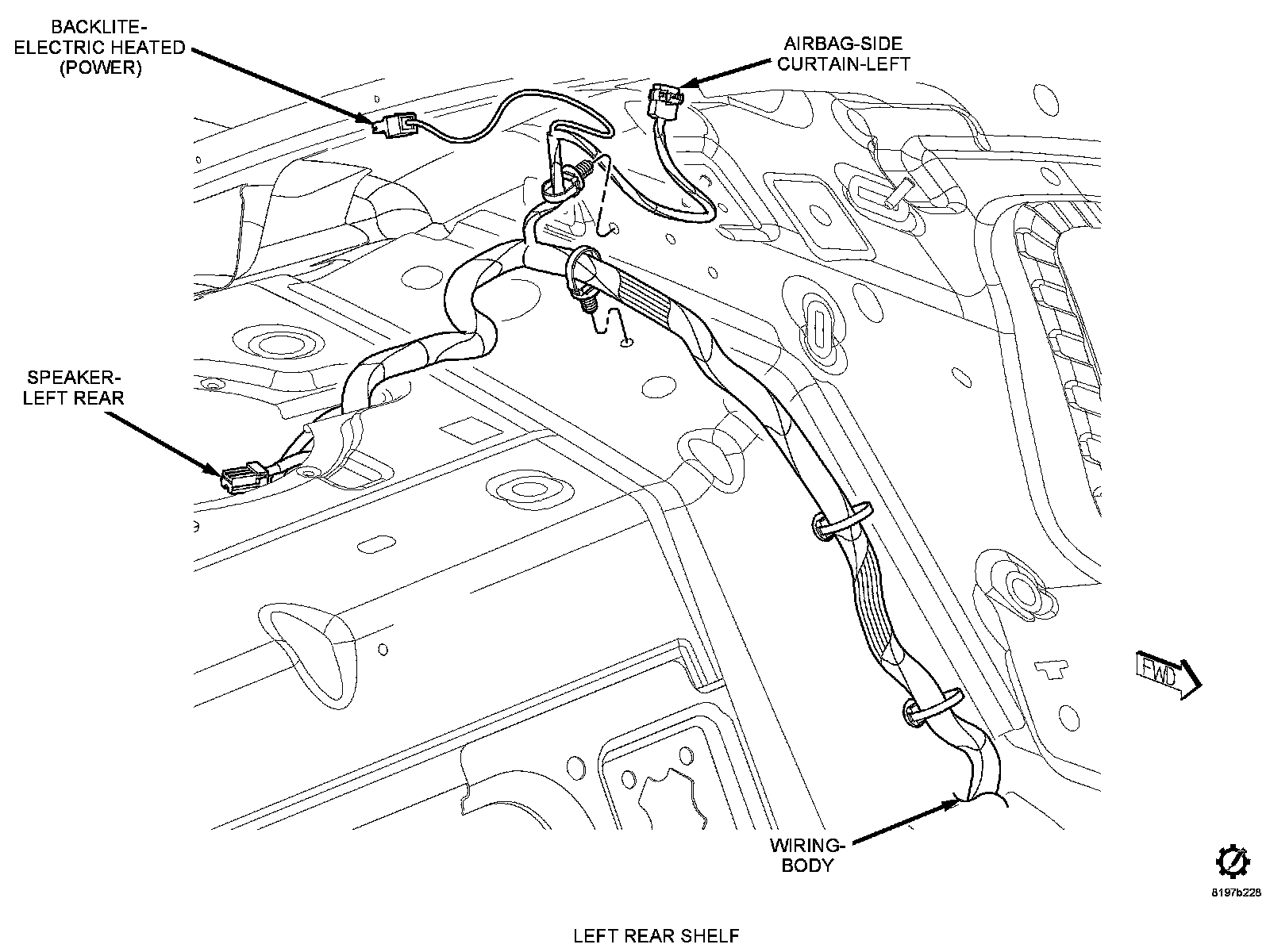 BACKLITE-ELECTRIC HEATED (POWER)

AIRBAG-SIDE CURTAIN-LEFT

SPEAKER-LEFT REAR

FWD

WIRING-BODY

8197b228

LEFT REAR SHELF