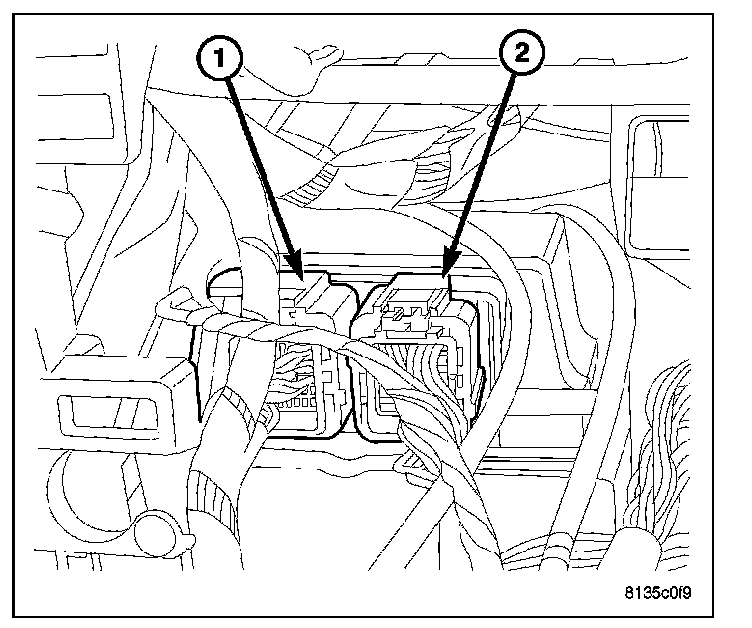 1
2
8135c0f9