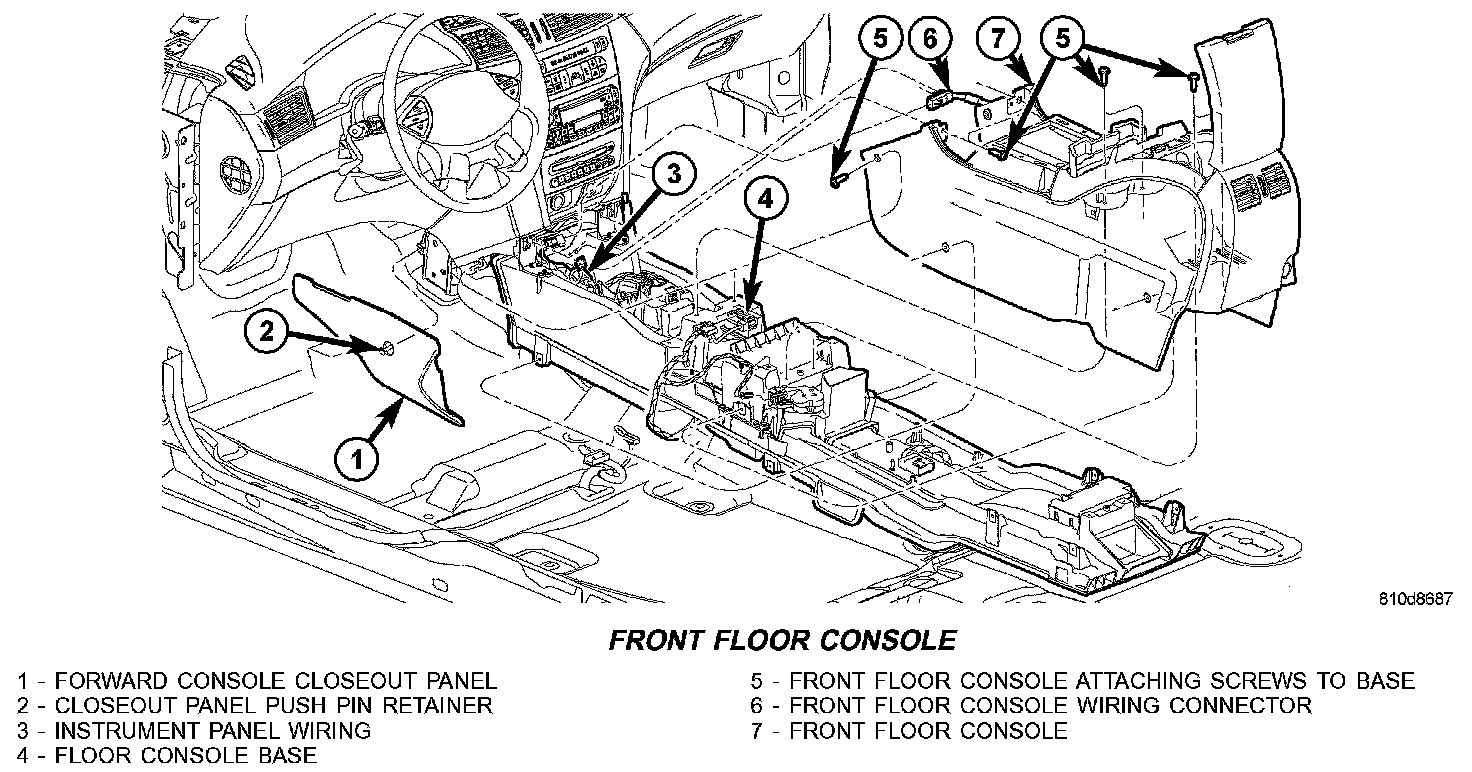 5
6
7
5
3
4
2
1
810d8687

FRONT FLOOR CONSOLE

1 - FORWARD CONSOLE CLOSEOUT PANEL
2 - CLOSEOUT PANEL PUSH PIN RETAINER
3 - INSTRUMENT PANEL WIRING
4 - FLOOR CONSOLE BASE

5 - FRONT FLOOR CONSOLE ATTACHING SCREWS TO BASE
6 - FRONT FLOOR CONSOLE WIRING CONNECTOR
7 - FRONT FLOOR CONSOLE