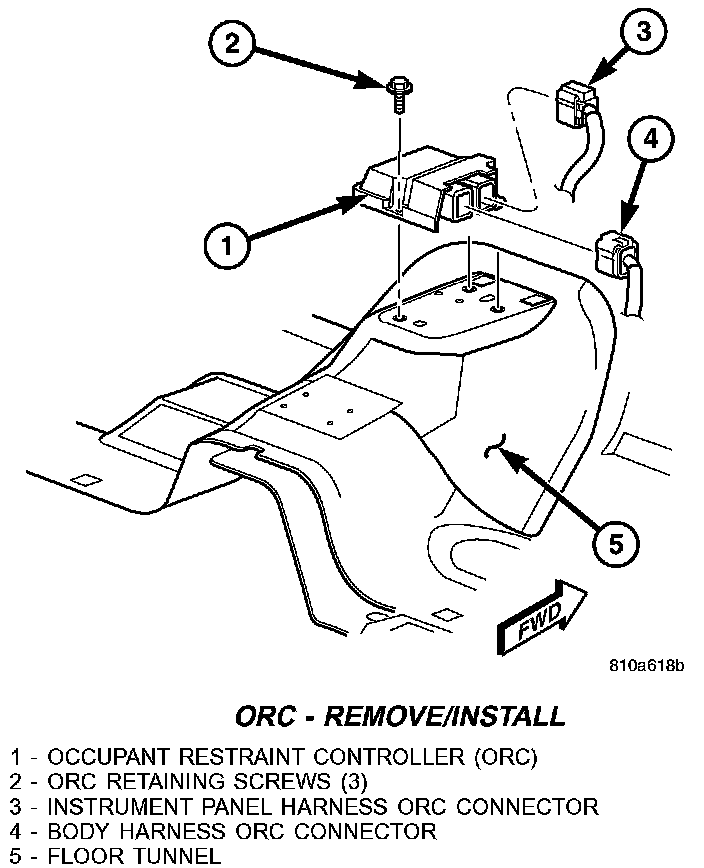 2

3

4

1

5

FWD

810a618b

ORC - REMOVE/INSTALL

1 - OCCUPANT RESTRAINT CONTROLLER (ORC)
2 - ORC RETAINING SCREWS (3)
3 - INSTRUMENT PANEL HARNESS ORC CONNECTOR
4 - BODY HARNESS ORC CONNECTOR
5 - FLOOR TUNNEL