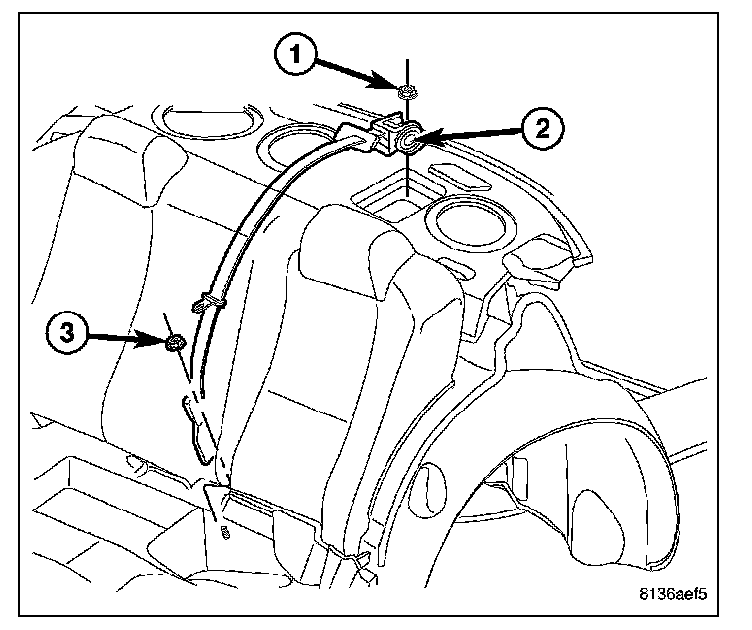 1
2
3
8136aef5