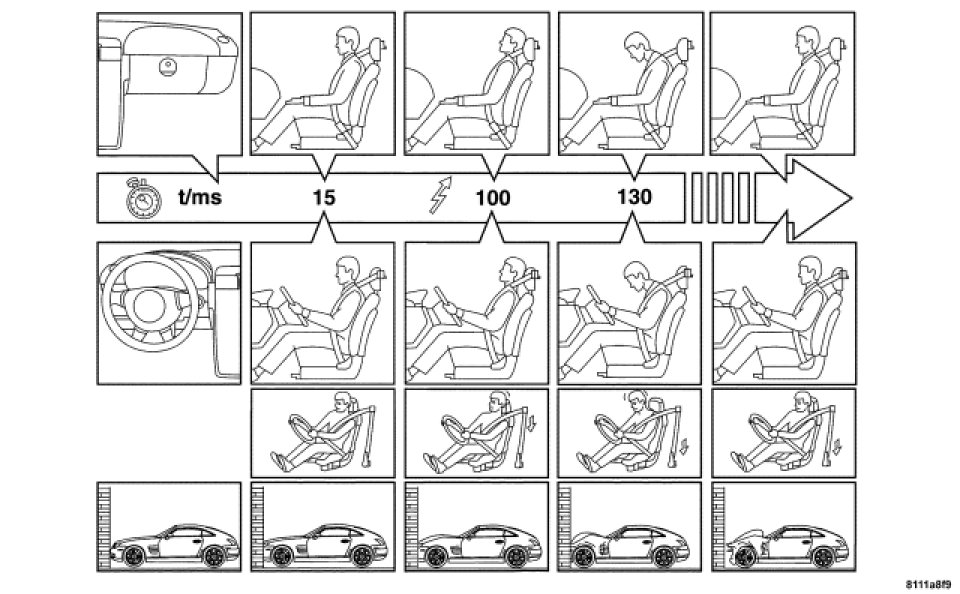 t/ms
15
100
130

8111a8f9