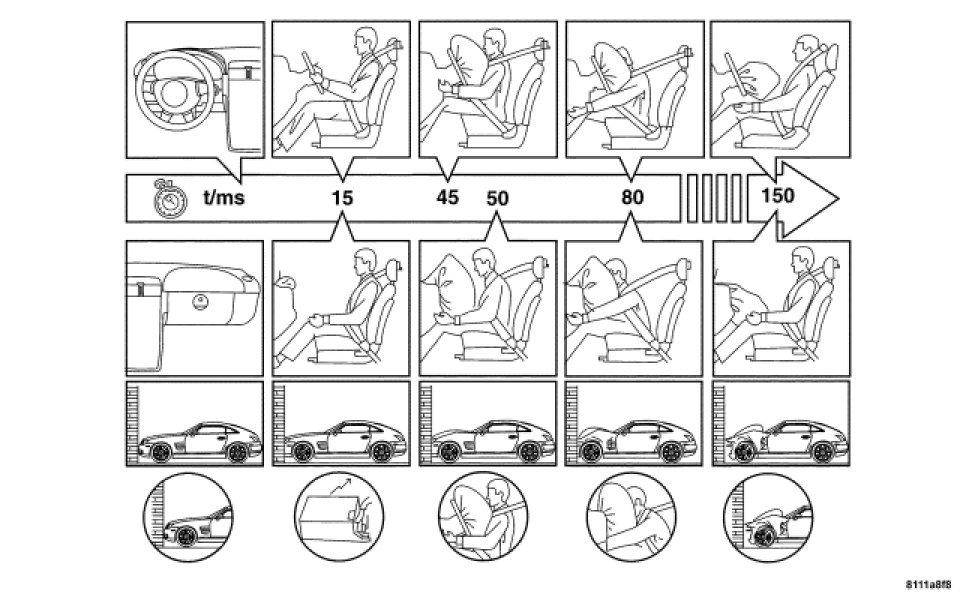 t/ms 15 45 50 80 150

8111a8f8