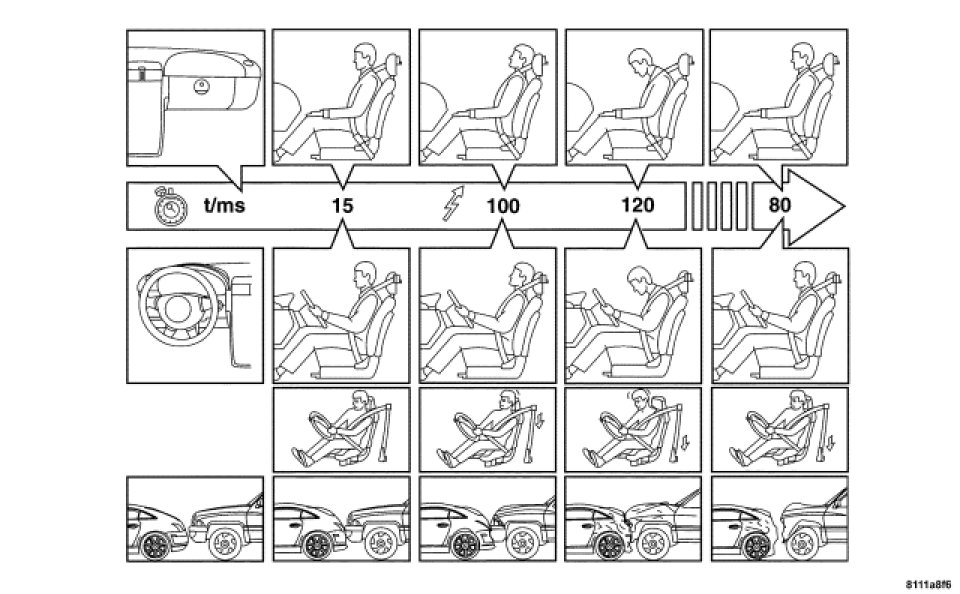 t/ms

15

100

120

80

8111a8f6