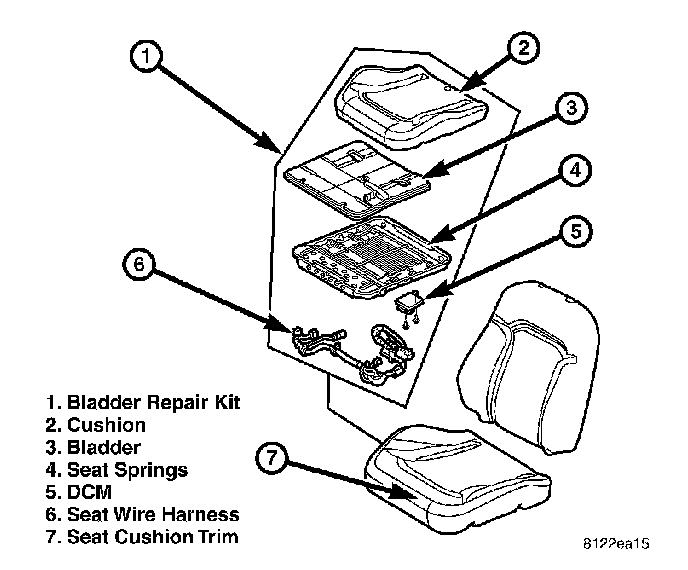 1
2
3
4
5
6
7

1. Bladder Repair Kit
2. Cushion
3. Bladder
4. Seat Springs
5. DCM
6. Seat Wire Harness
7. Seat Cushion Trim

8122ea15