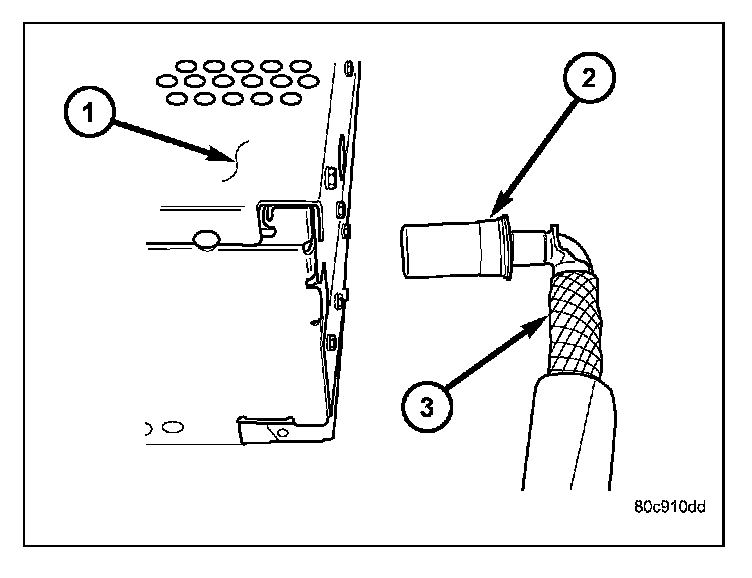 1
2
3
80c910dd