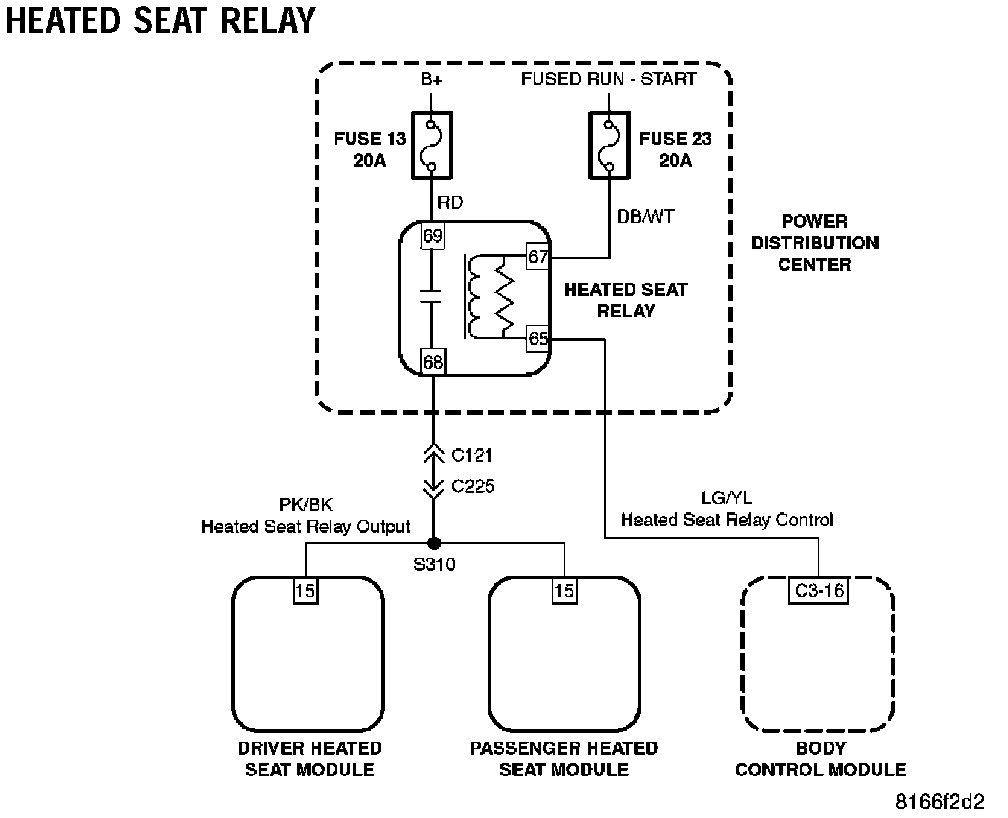 HEATED SEAT RELAY

B+

FUSED RUN - START

FUSE 13
20A

FUSE 23
20A

RD

DB/WT

POWER
DISTRIBUTION
CENTER

69

67

HEATED SEAT
RELAY

65

68

C121

C225

PK/BK
Heated Seat Relay Output

LG/YL
Heated Seat Relay Control

S310

15

15

C3-16

DRIVER HEATED
SEAT MODULE

PASSENGER HEATED
SEAT MODULE

BODY
CONTROL MODULE

8166f2d2