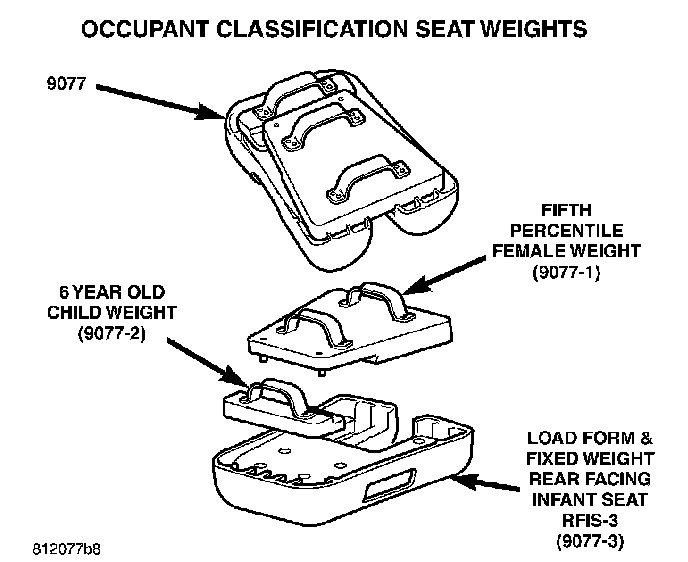 OCCUPANT CLASSIFICATION SEAT WEIGHTS

9077

FIFTH PERCENTILE FEMALE WEIGHT (9077-1)

6 YEAR OLD CHILD WEIGHT (9077-2)

LOAD FORM & FIXED WEIGHT REAR FACING INFANT SEAT RFIS-3 (9077-3)

812077b8