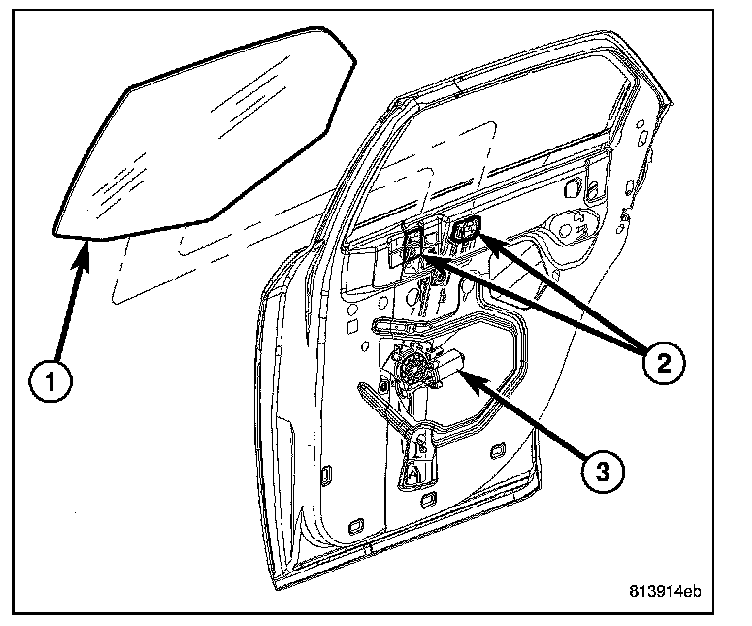 1

2

3

813914eb