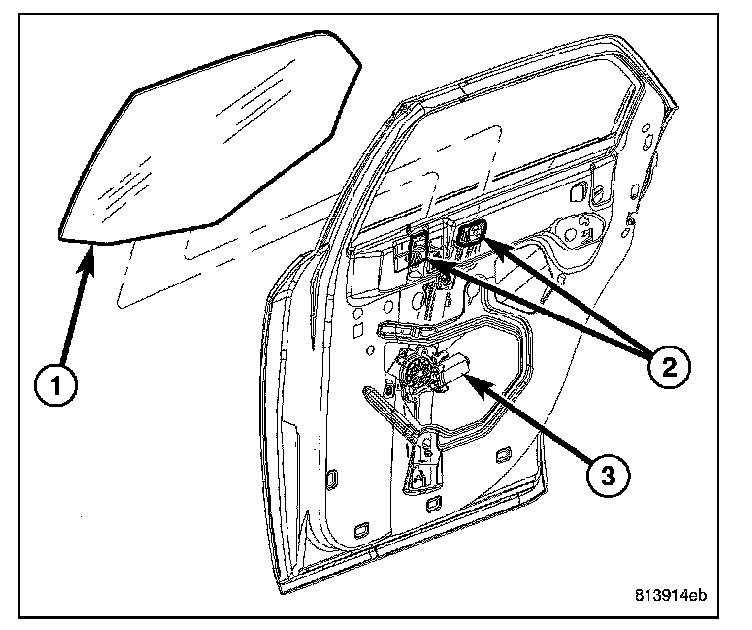 1
2
3
813914eb