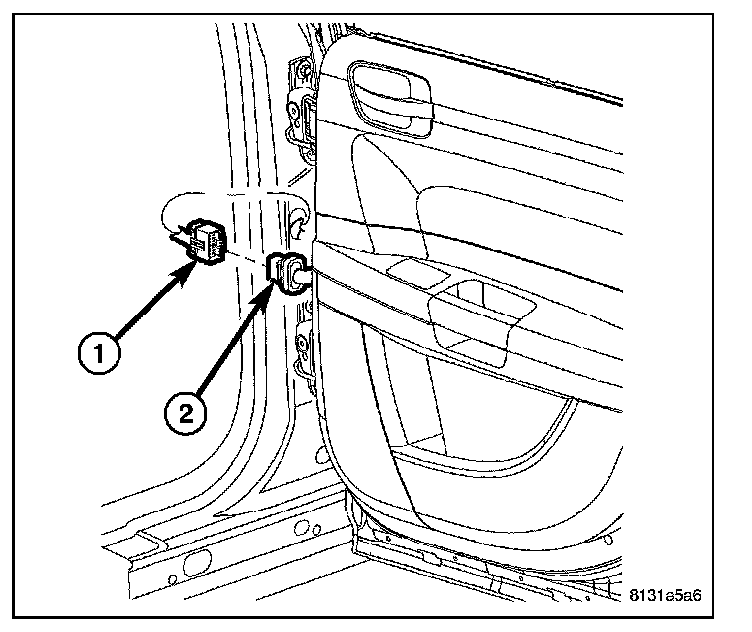 1

2

8131a5a6