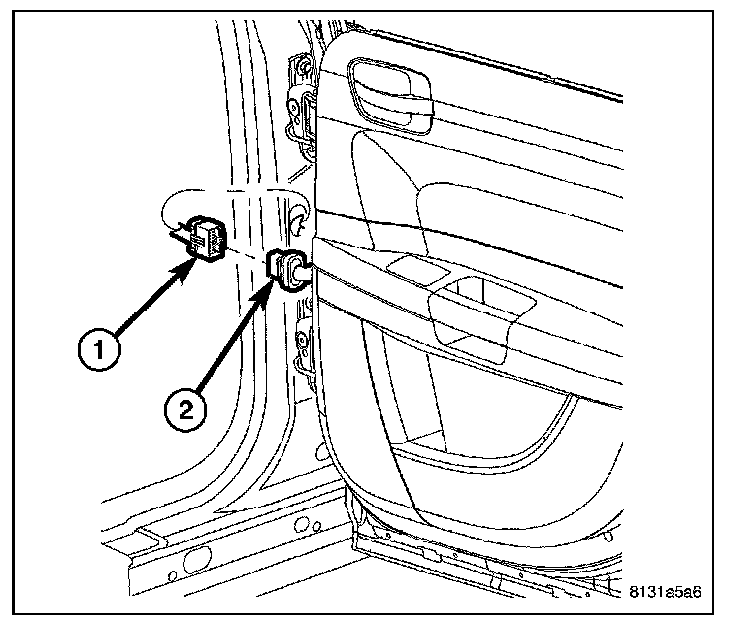 1
2
8131a5a6