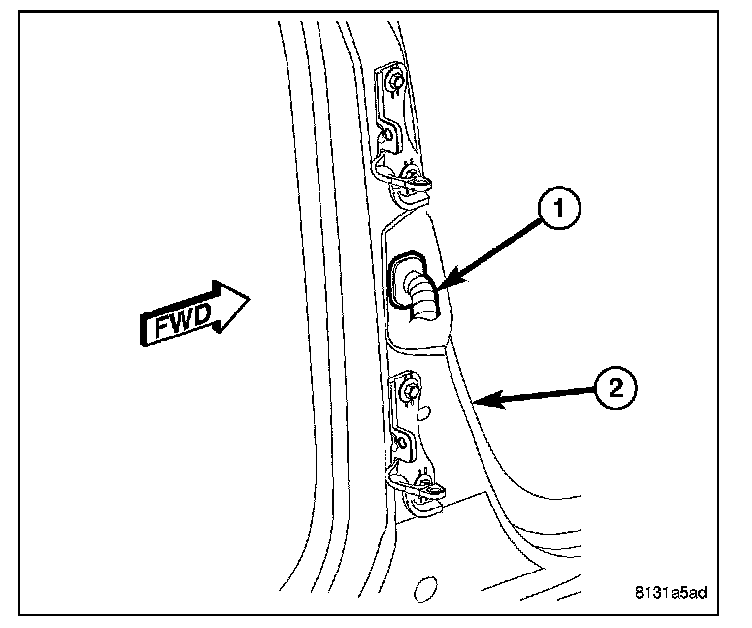 FWD

1

2

8131a5ad