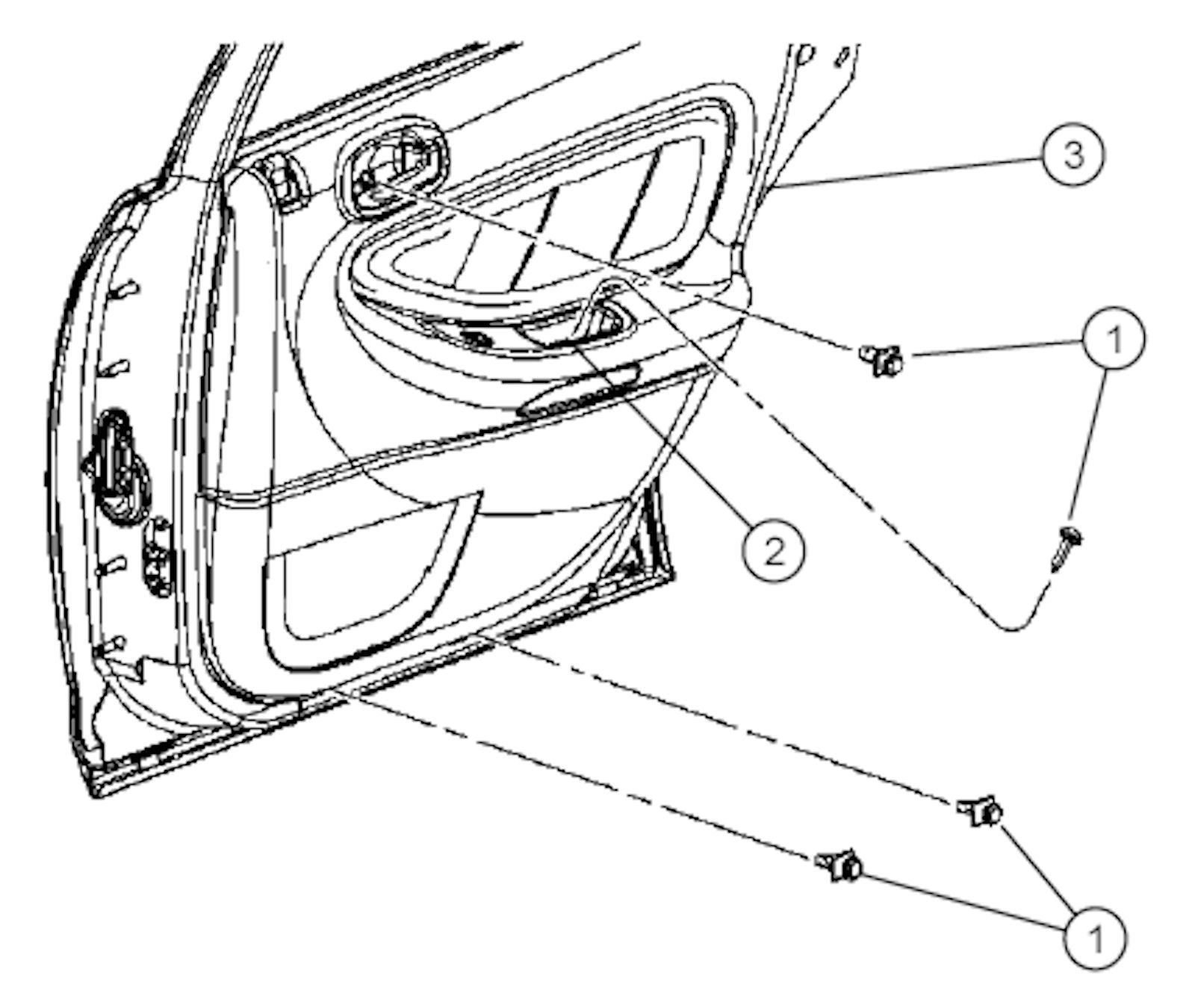 3
1
2
1