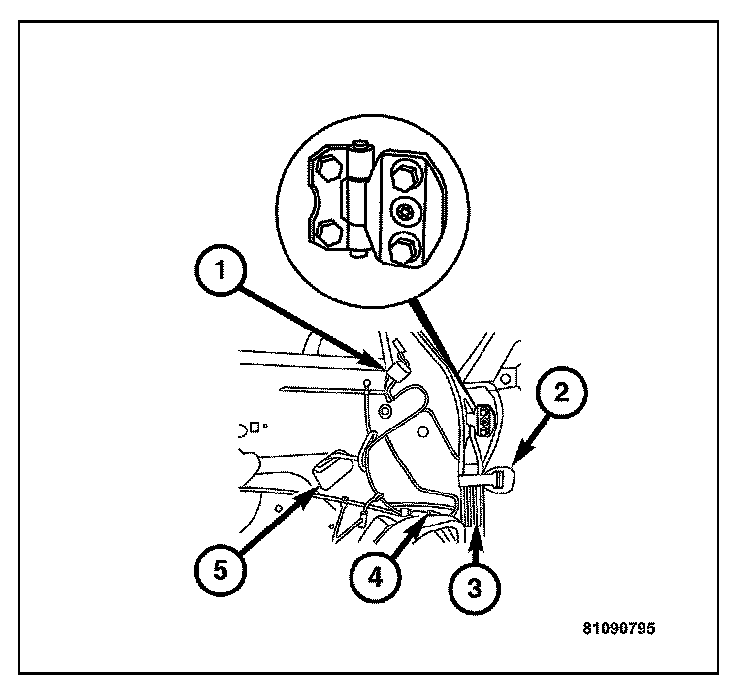 1
2
5
4
3
81090795