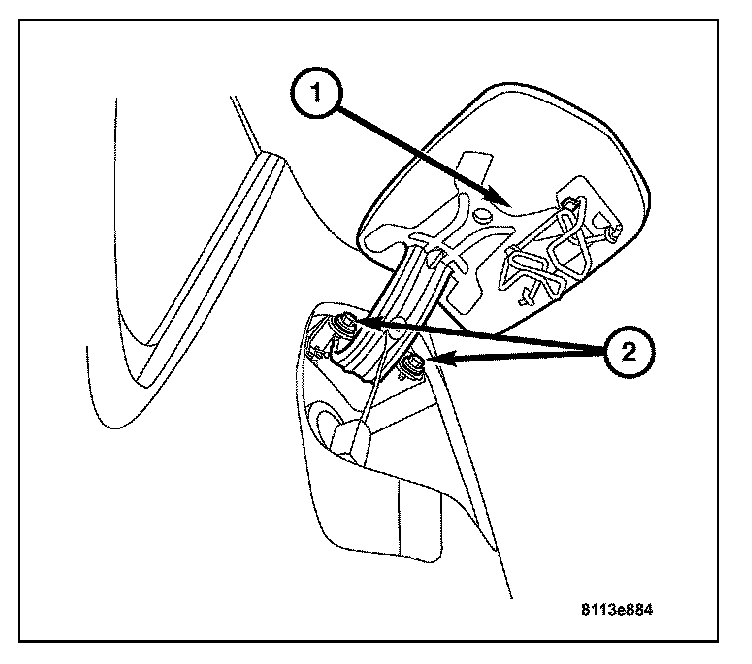 1
2
8113e884