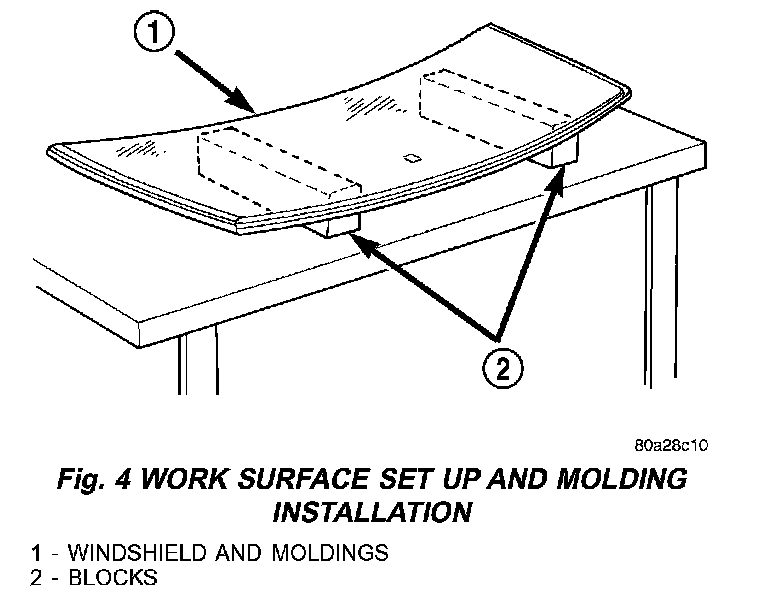 1

2

80a28c10

Fig. 4 WORK SURFACE SET UP AND MOLDING INSTALLATION

1 - WINDSHIELD AND MOLDINGS
2 - BLOCKS