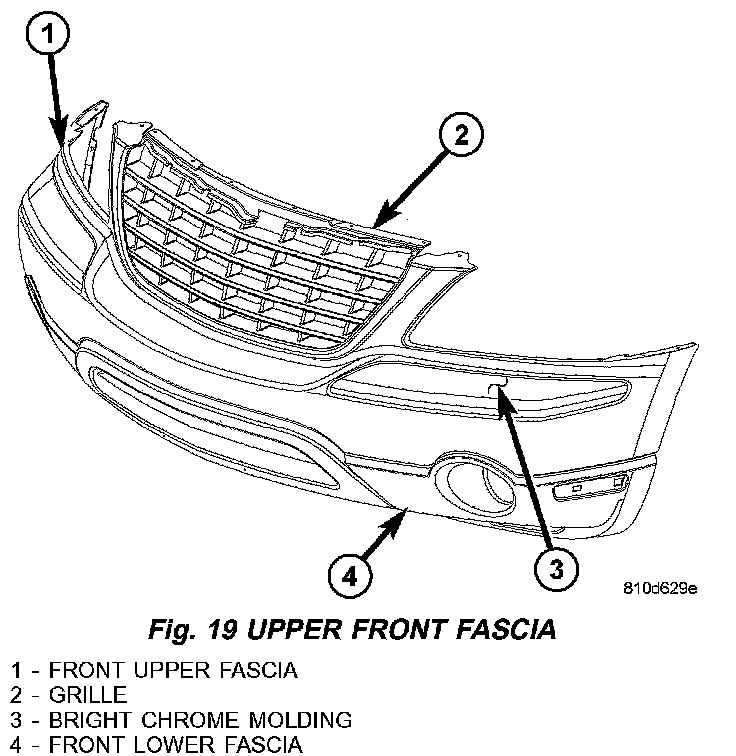 1

2

3

4

810d629e

Fig. 19 UPPER FRONT FASCIA

1 - FRONT UPPER FASCIA
2 - GRILLE
3 - BRIGHT CHROME MOLDING
4 - FRONT LOWER FASCIA