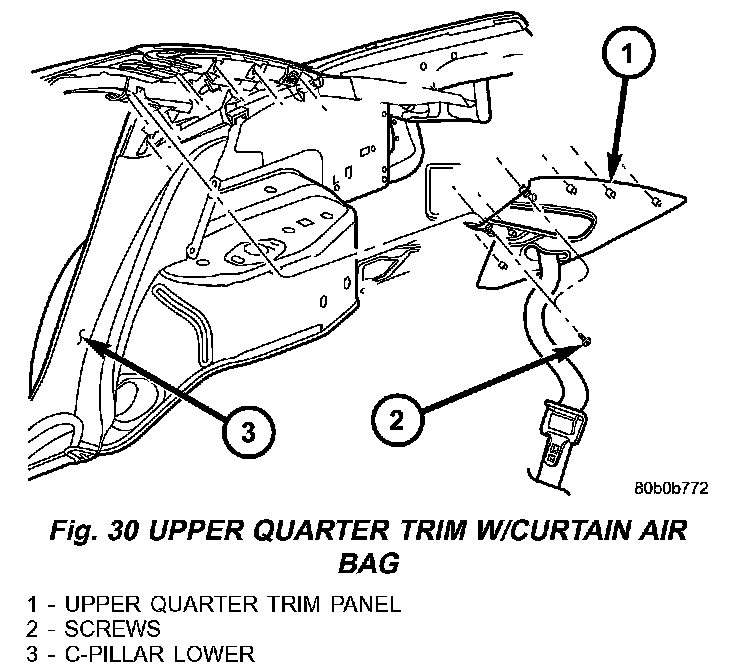 1

3

2

80b0b772

Fig. 30 UPPER QUARTER TRIM W/CURTAIN AIR BAG

1 - UPPER QUARTER TRIM PANEL
2 - SCREWS
3 - C-PILLAR LOWER