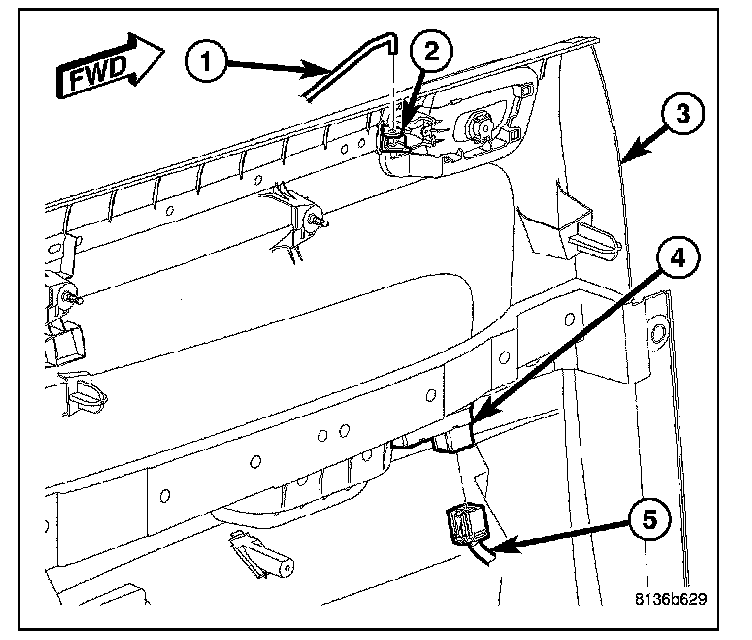 FWD
1
2
3
4
5
8136b629