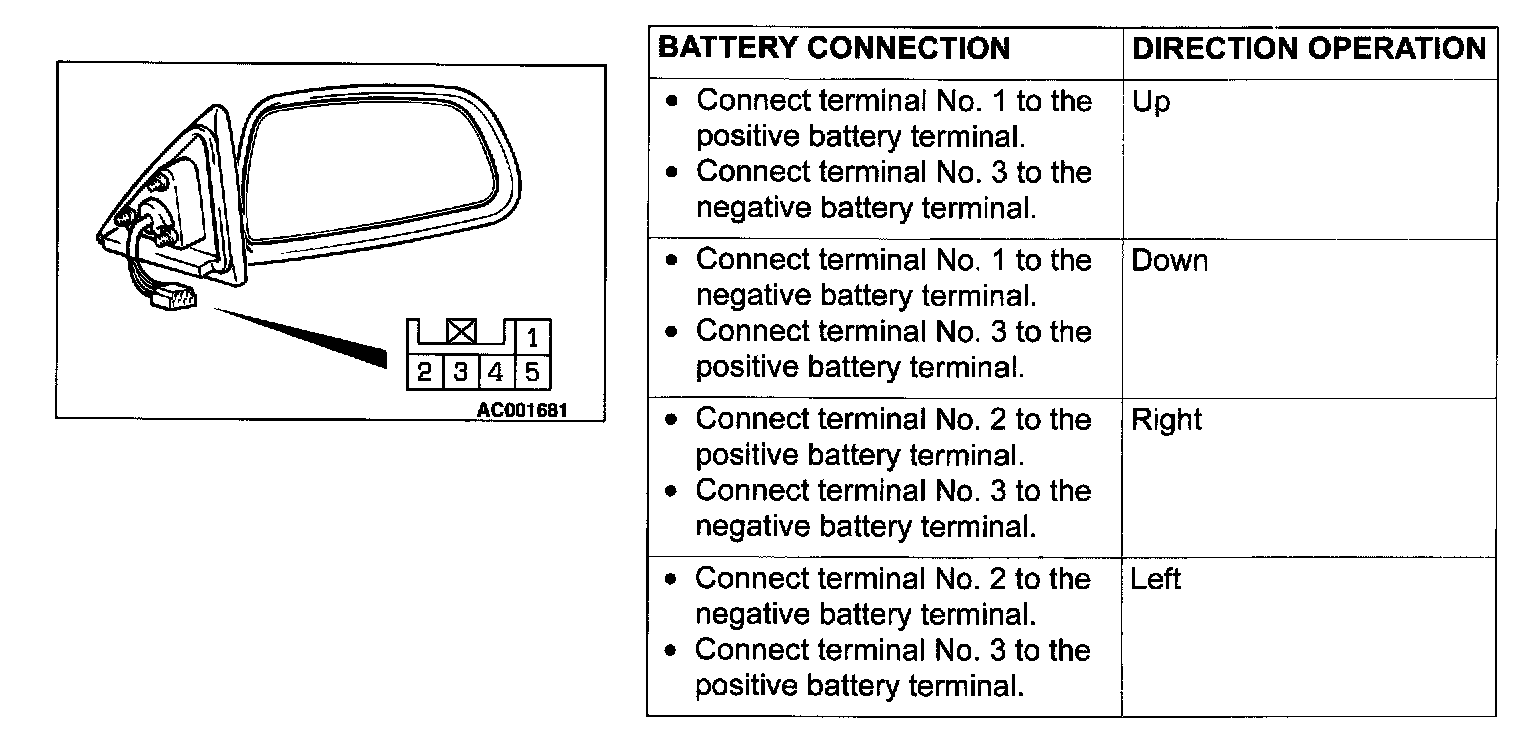 1
2 3 4 5
AC001681

| BATTERY CONNECTION | DIRECTION OPERATION |
|---|---|
| • Connect terminal No. 1 to the positive battery terminal. • Connect terminal No. 3 to the negative battery terminal. | Up |
| • Connect terminal No. 1 to the negative battery terminal. • Connect terminal No. 3 to the positive battery terminal. | Down |
| • Connect terminal No. 2 to the positive battery terminal. • Connect terminal No. 3 to the negative battery terminal. | Right |
| • Connect terminal No. 2 to the negative battery terminal. • Connect terminal No. 3 to the positive battery terminal. | Left |