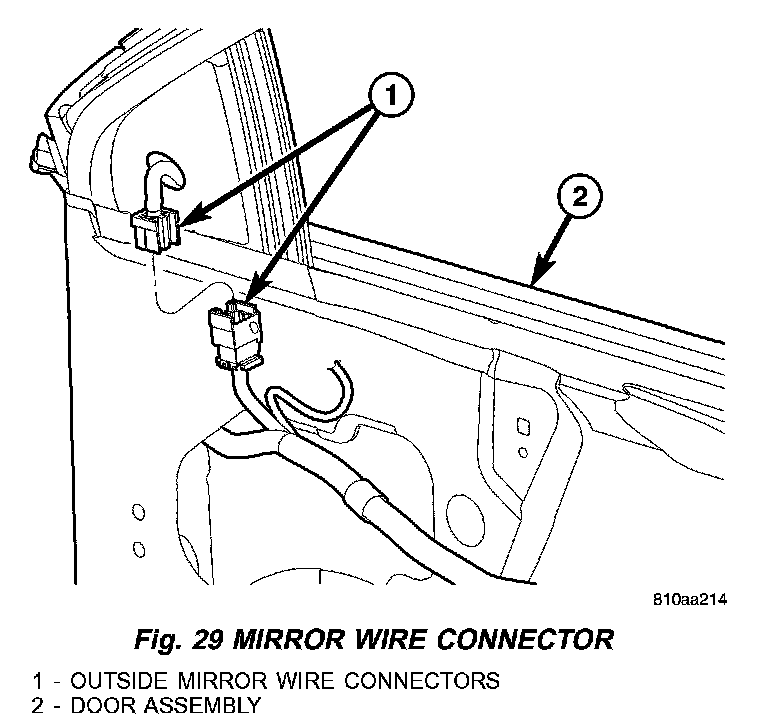 1

2

810aa214

Fig. 29 MIRROR WIRE CONNECTOR

1 - OUTSIDE MIRROR WIRE CONNECTORS
2 - DOOR ASSEMBLY