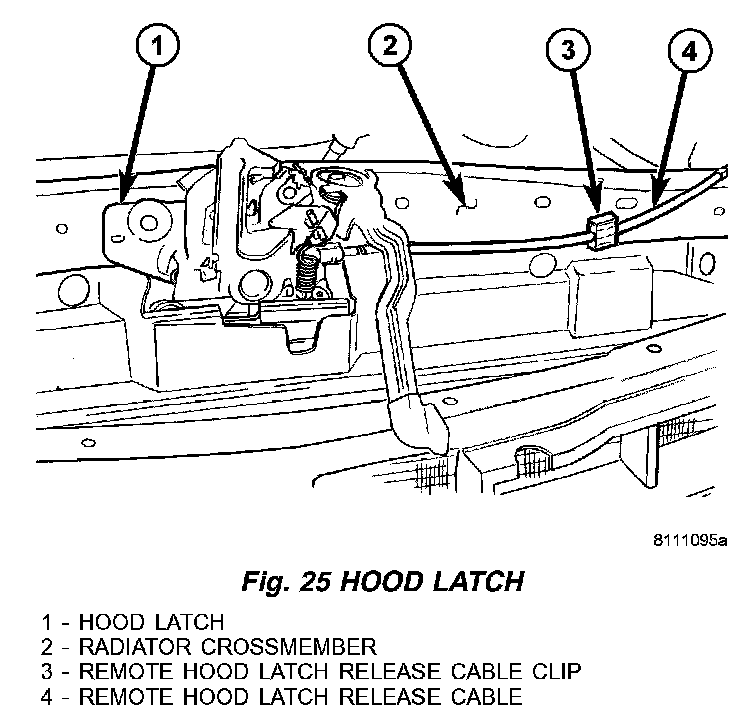 1

2

3

4

8111095a

Fig. 25 HOOD LATCH

1 - HOOD LATCH
2 - RADIATOR CROSSMEMBER
3 - REMOTE HOOD LATCH RELEASE CABLE CLIP
4 - REMOTE HOOD LATCH RELEASE CABLE