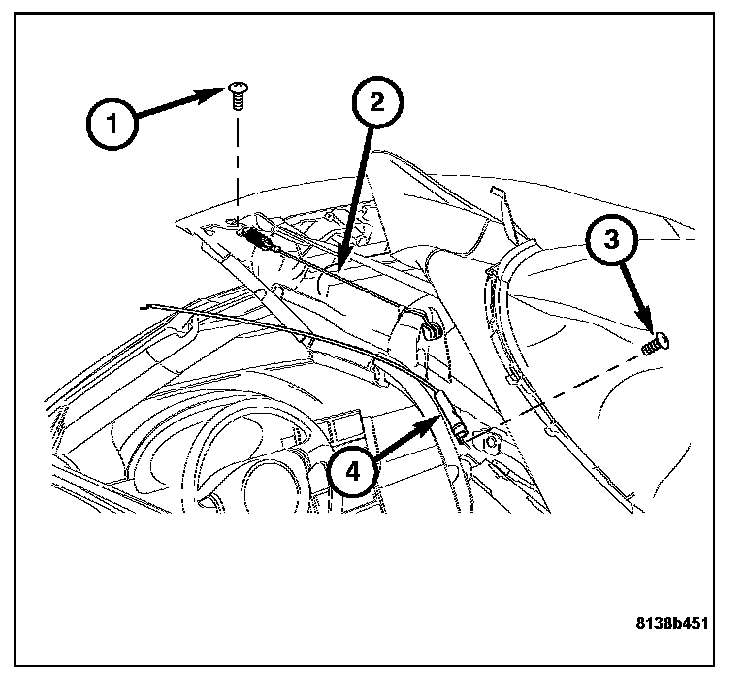 1
2
3
4
8138b451