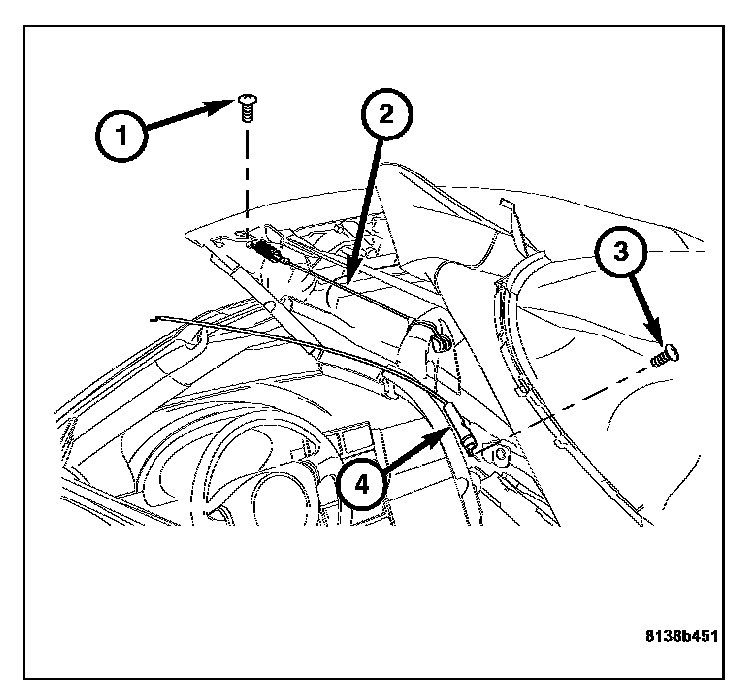 1
2
3
4
8138b451