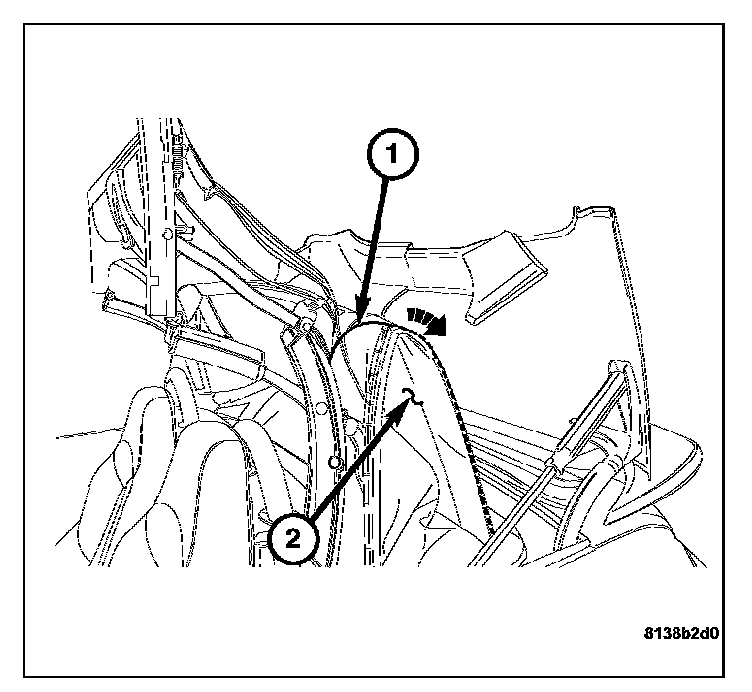 1
2
8138b2d0