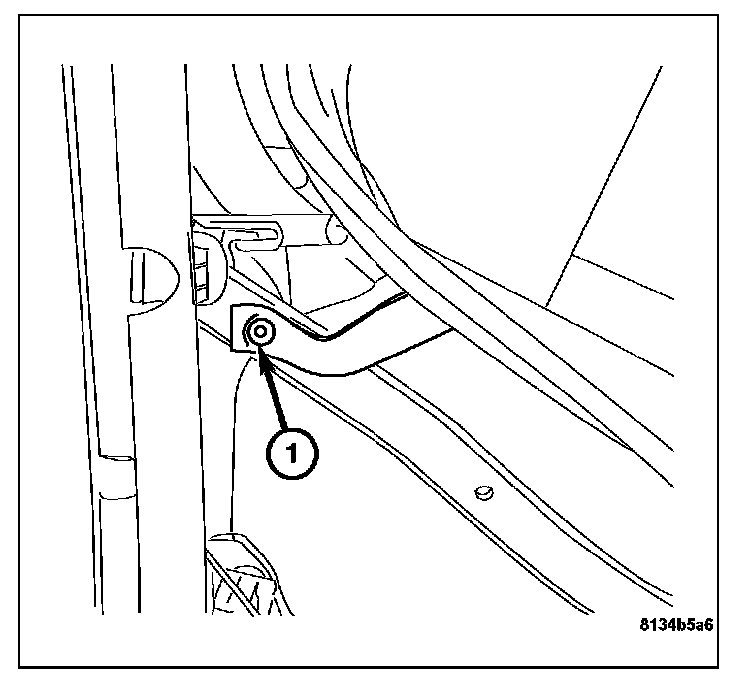 1

8134b5a6