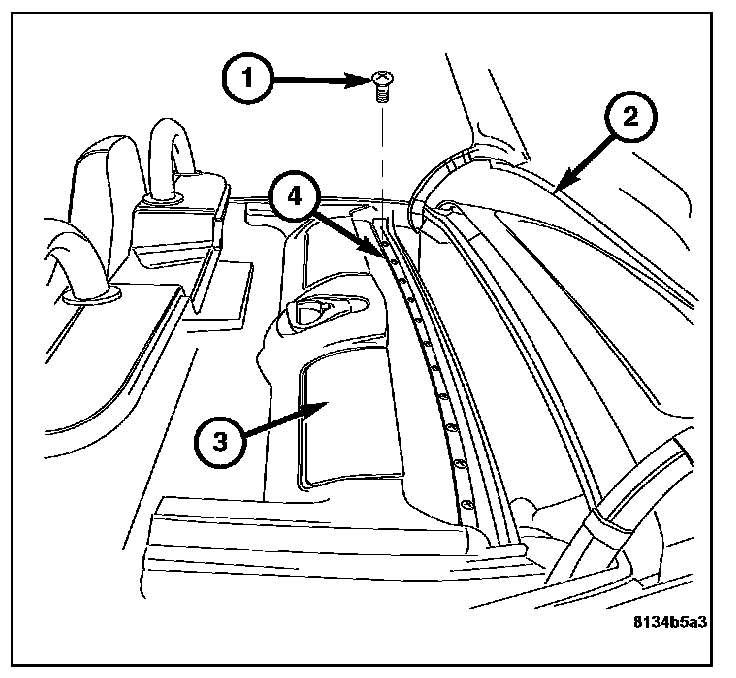 1
2
4
3
8134b5a3