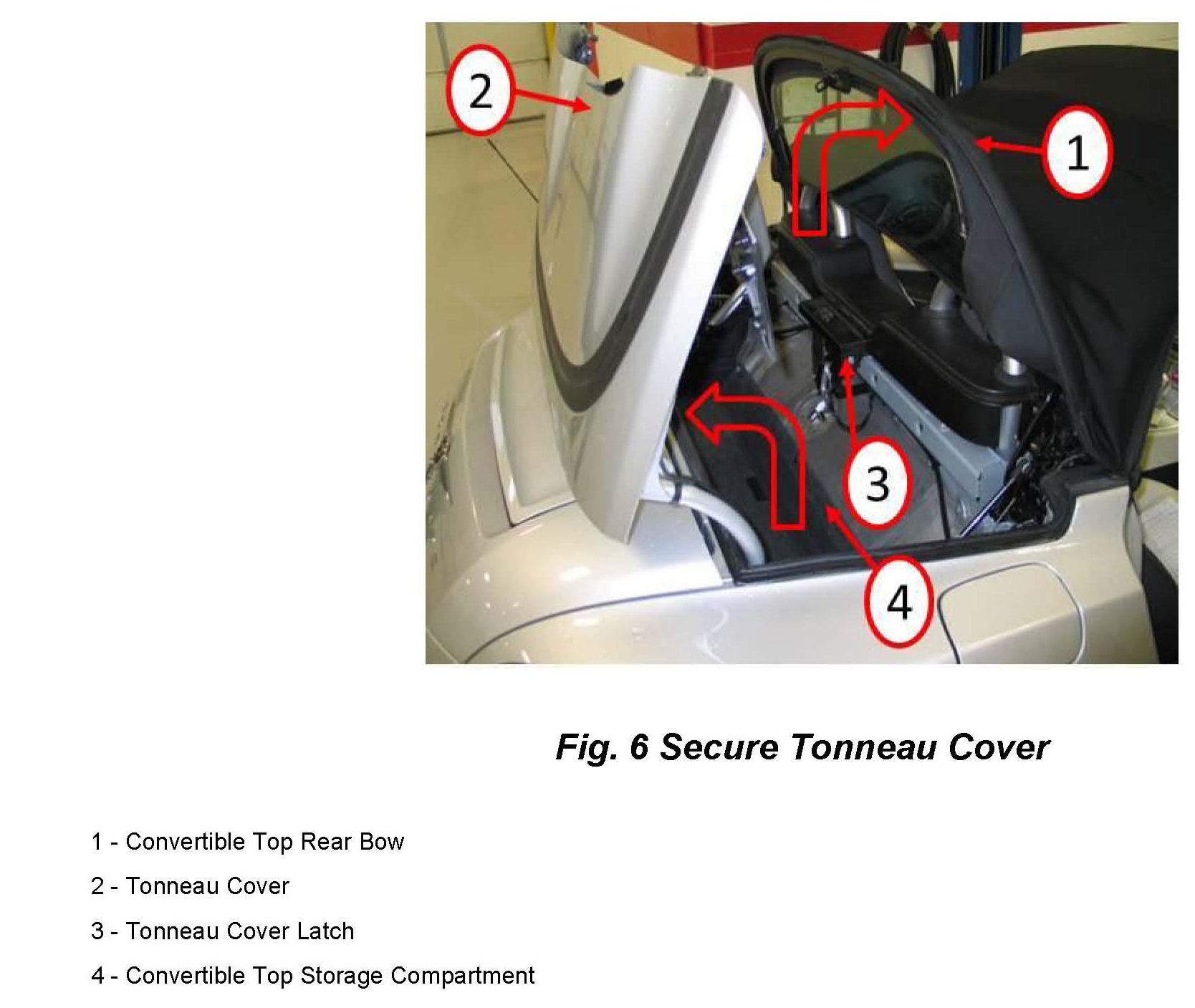 2

1

3

4

Fig. 6 Secure Tonneau Cover

1 - Convertible Top Rear Bow

2 - Tonneau Cover

3 - Tonneau Cover Latch

4 - Convertible Top Storage Compartment