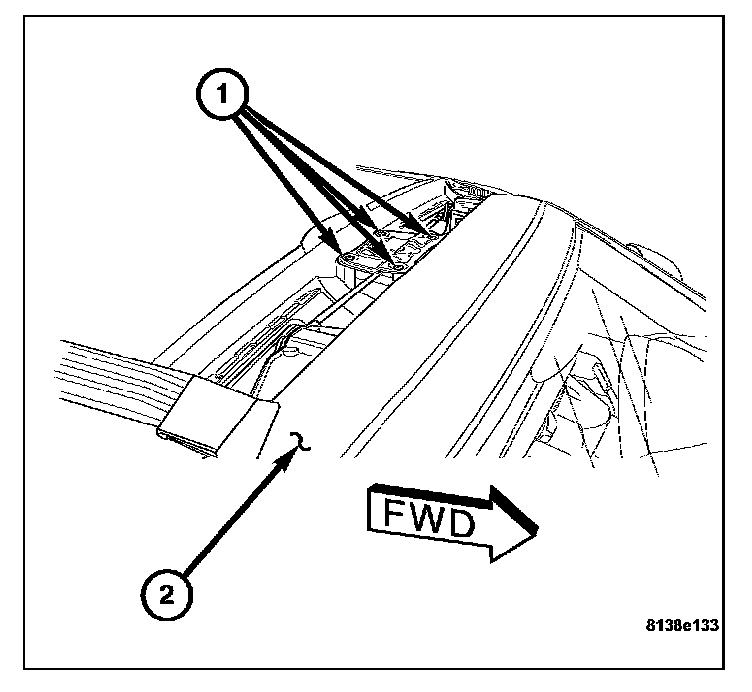 1

2

FWD

8138e133