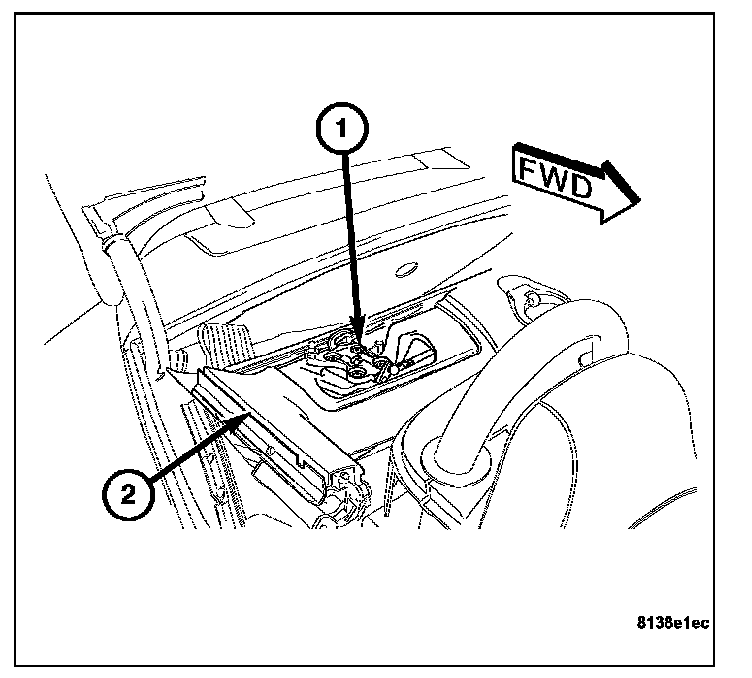 1

FWD

2

8138e1ec