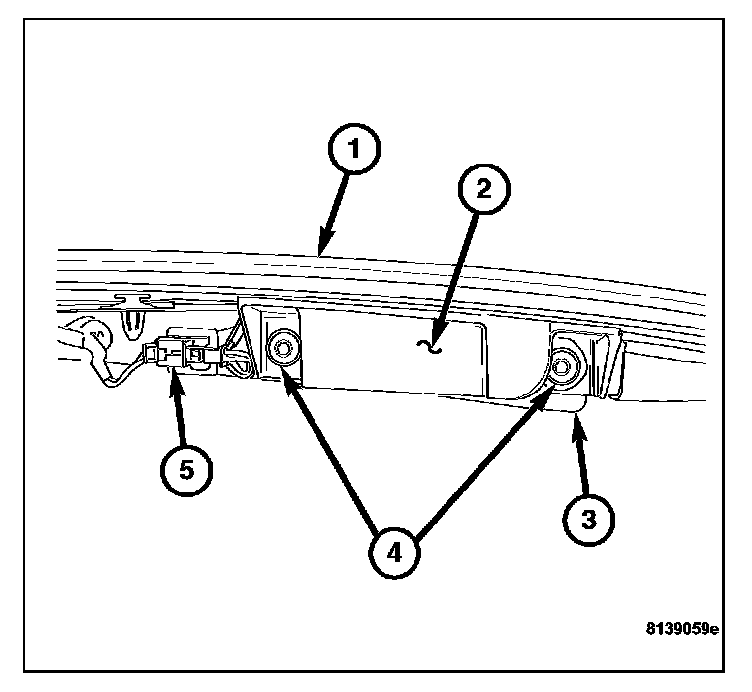 1
2
5
4
3
8139059e