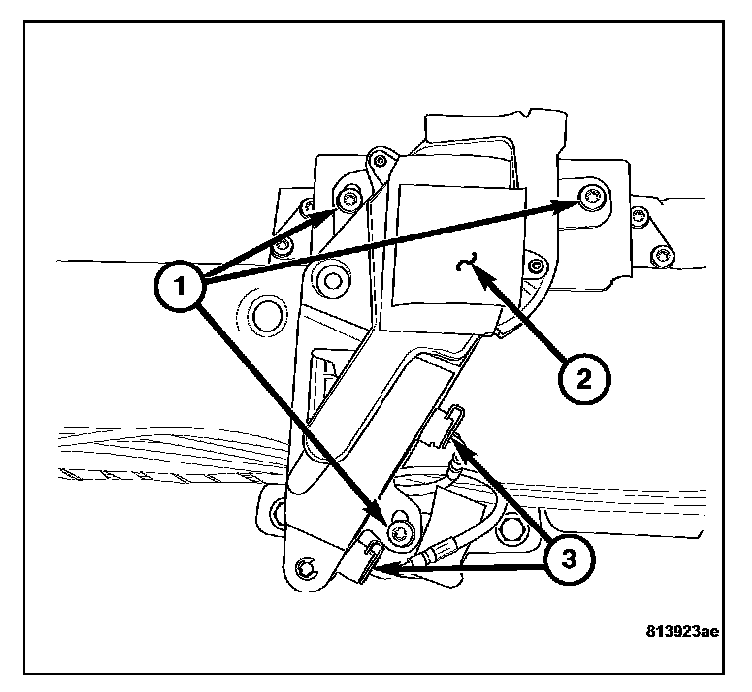 1
2
3
813923ae