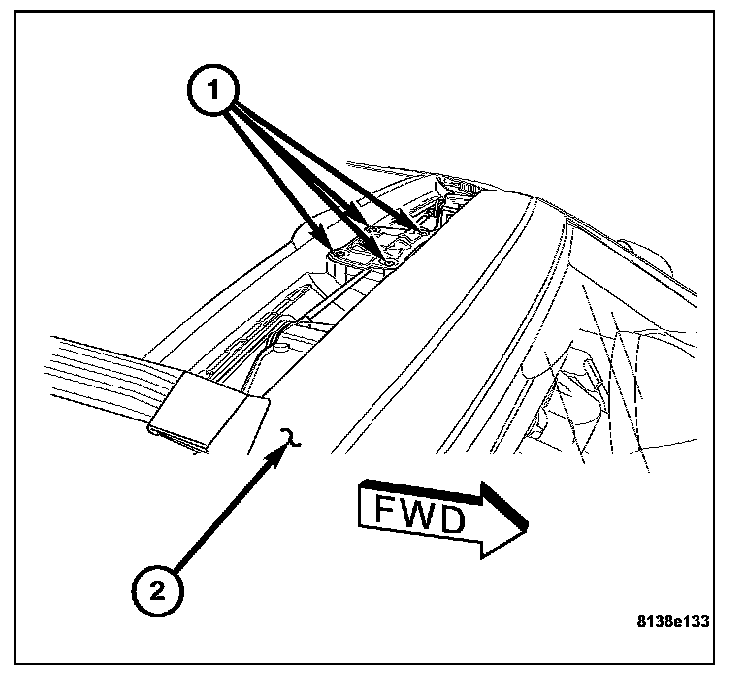 1

FWD

2

8138e133