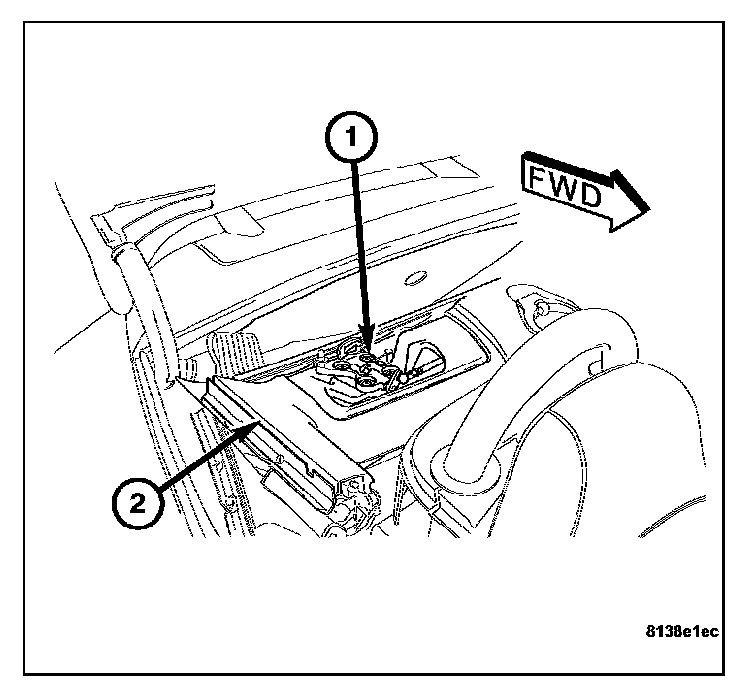 1

FWD

2

8138e1ec