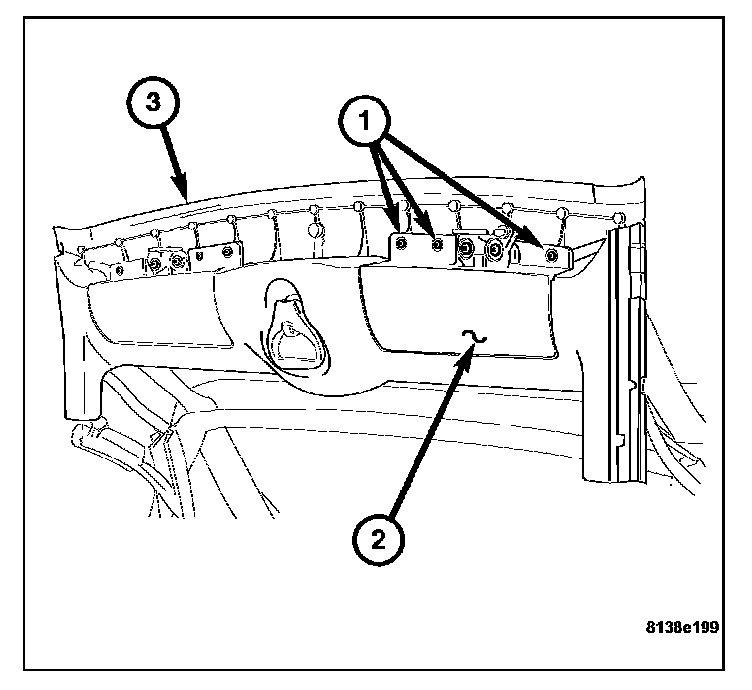 3
1
2
8138e199