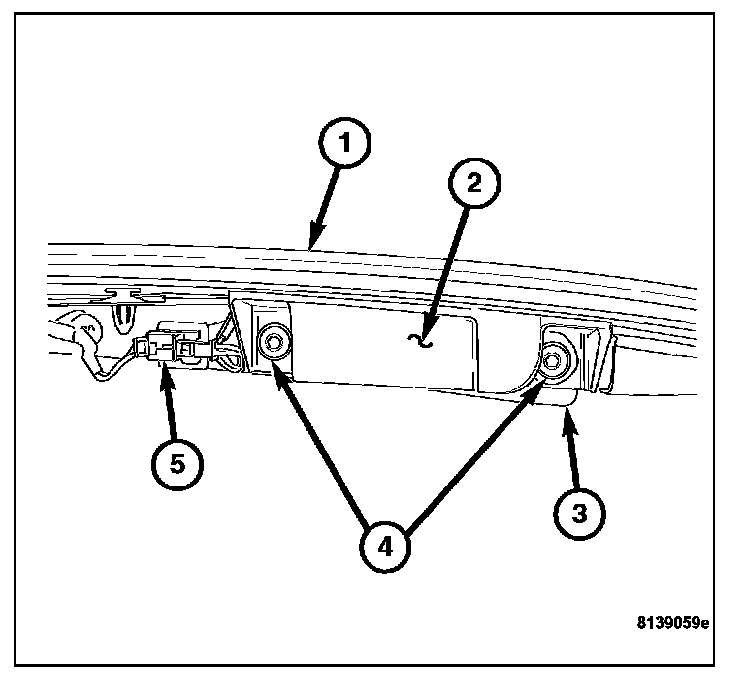 1
2
5
4
3
8139059e