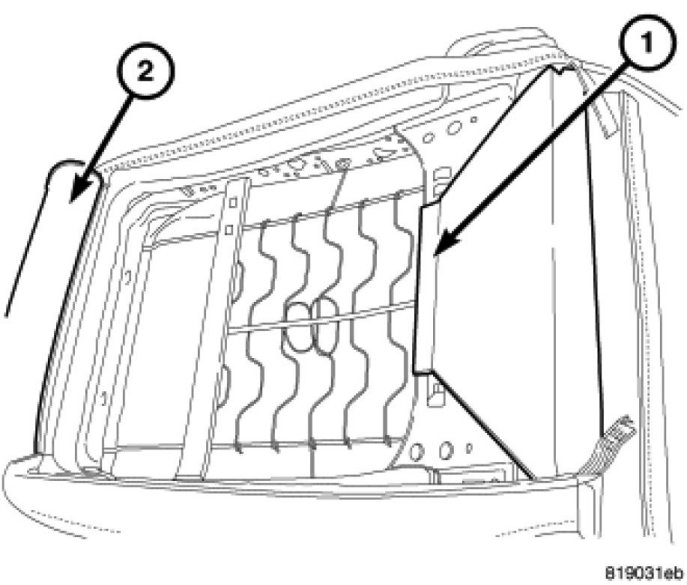 2

1

819031eb