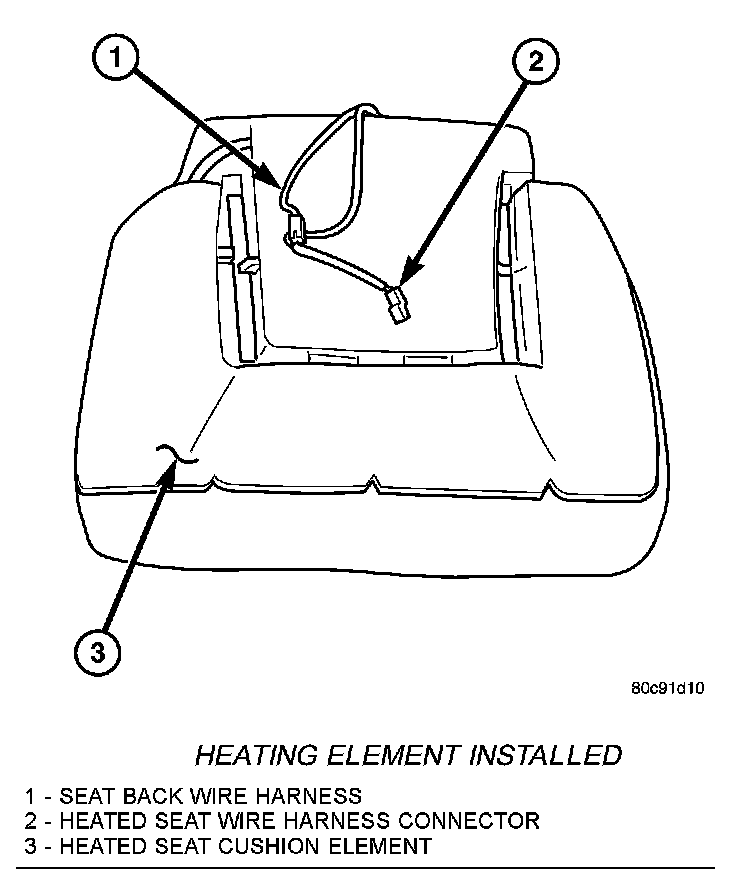 1

2

3

80c91d10

HEATING ELEMENT INSTALLED

1 - SEAT BACK WIRE HARNESS
2 - HEATED SEAT WIRE HARNESS CONNECTOR
3 - HEATED SEAT CUSHION ELEMENT