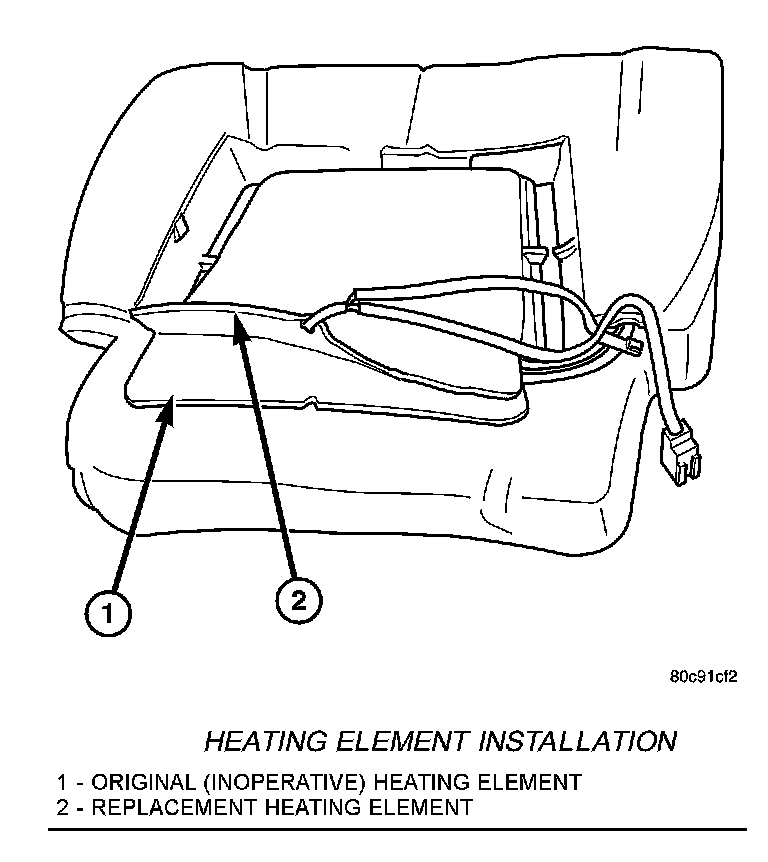 1

2

80c91cf2

HEATING ELEMENT INSTALLATION

1 - ORIGINAL (INOPERATIVE) HEATING ELEMENT
2 - REPLACEMENT HEATING ELEMENT