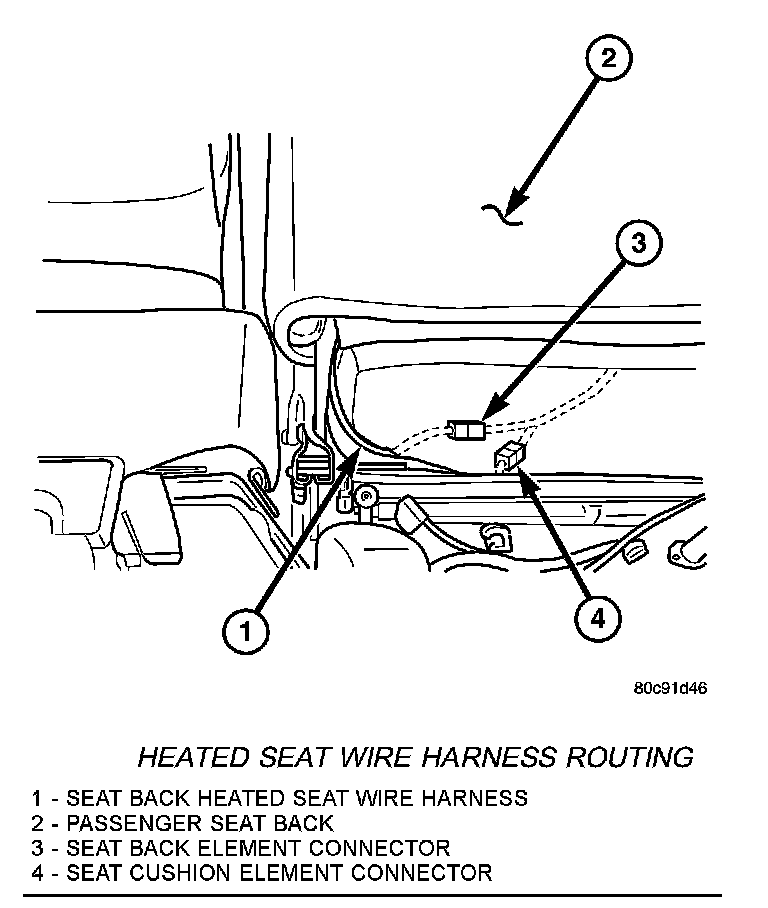 2

3

1

4

80c91d46

HEATED SEAT WIRE HARNESS ROUTING

1 - SEAT BACK HEATED SEAT WIRE HARNESS
2 - PASSENGER SEAT BACK
3 - SEAT BACK ELEMENT CONNECTOR
4 - SEAT CUSHION ELEMENT CONNECTOR