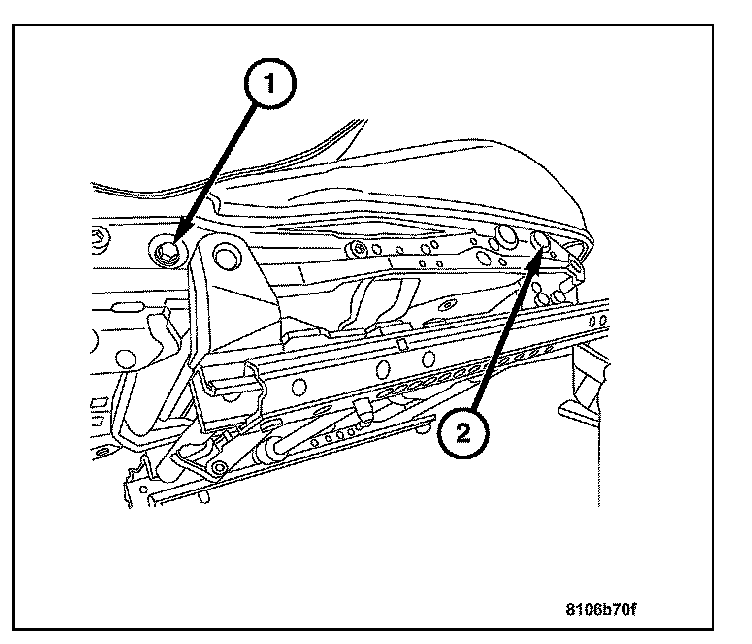 1
2
8106b70f