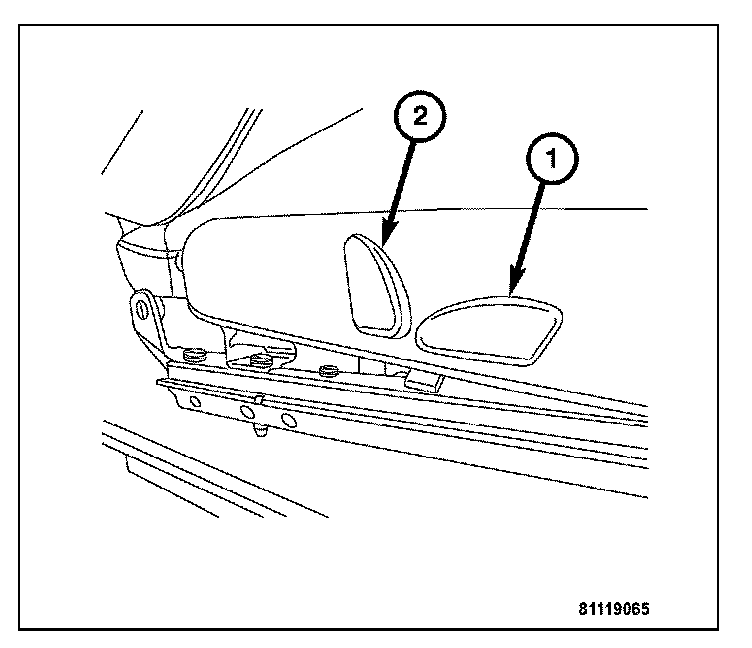 2
1
81119065