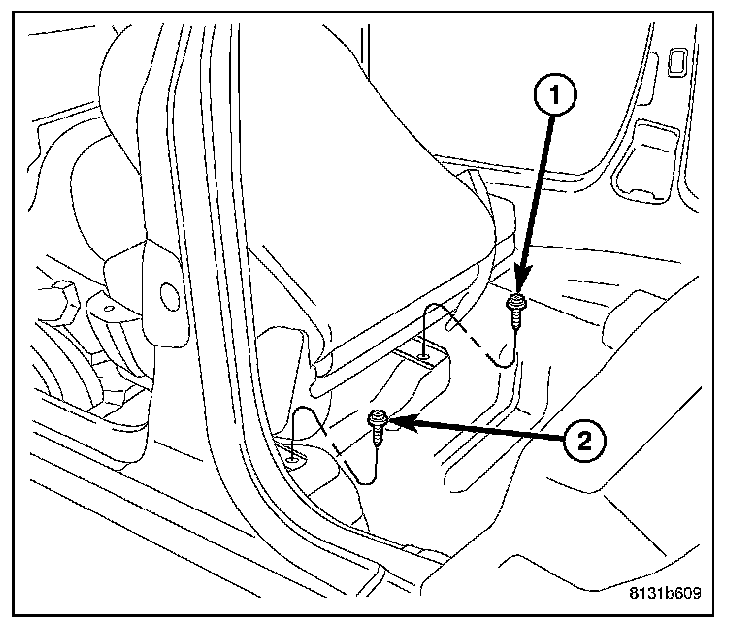 1
2
8131b609