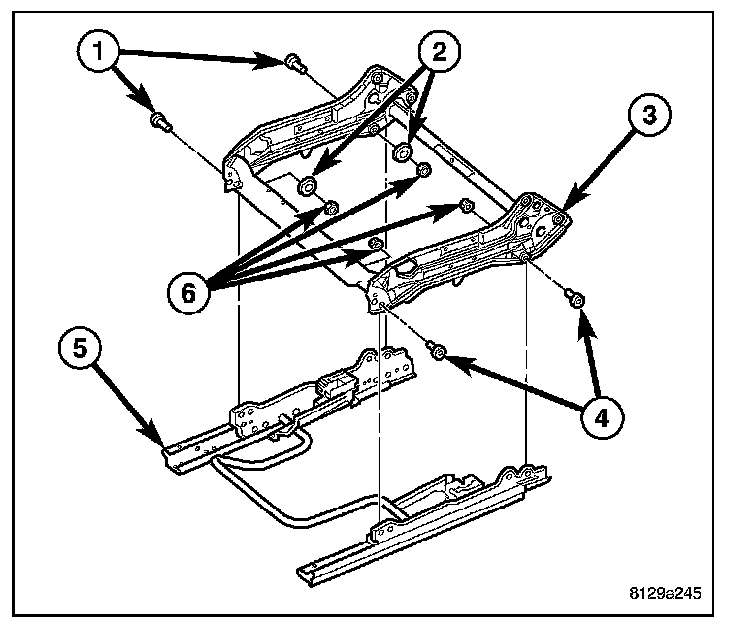 1
2
3
6
5
4
8129a245