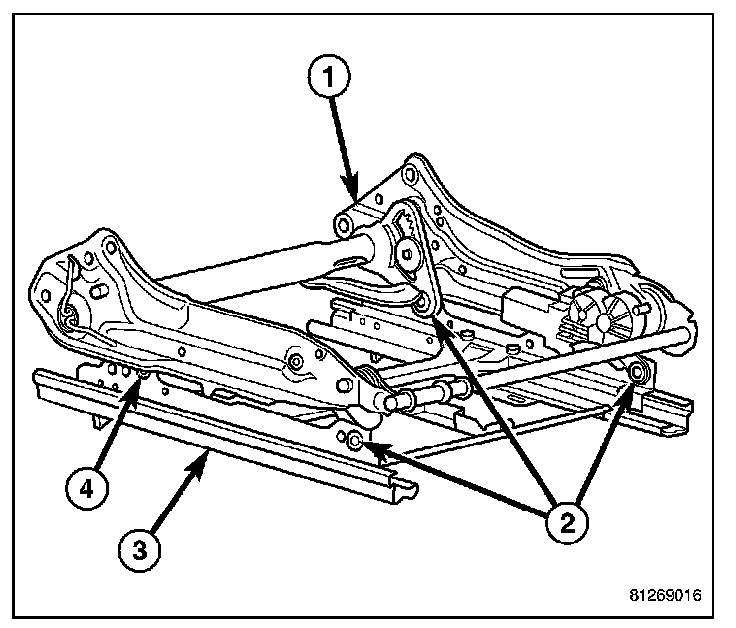 1
4
3
2
81269016